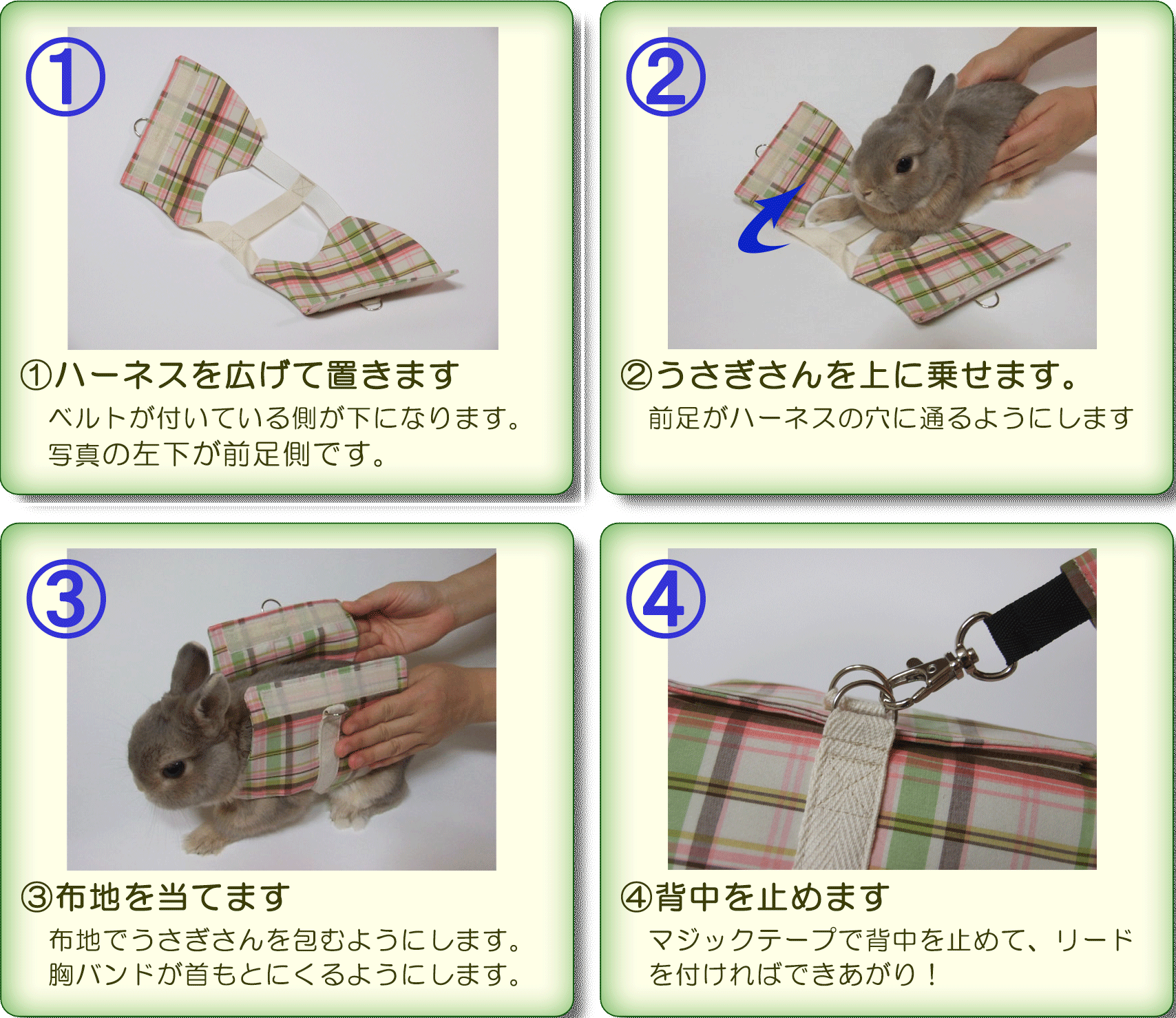 ①

①ハーネスを広げて置きます
ベルトが付いている側が下になります。
写真の左下が前足側です。

②

②うさぎさんを上に乗せます。
前足がハーネスの穴に通るようにします

③

③布地を当てます
布地でうさぎさんを包むようにします。
胸バンドが首もとにくるようにします。

④

④背中を止めます
マジックテープで背中を止めて、リードを付ければできあがり！